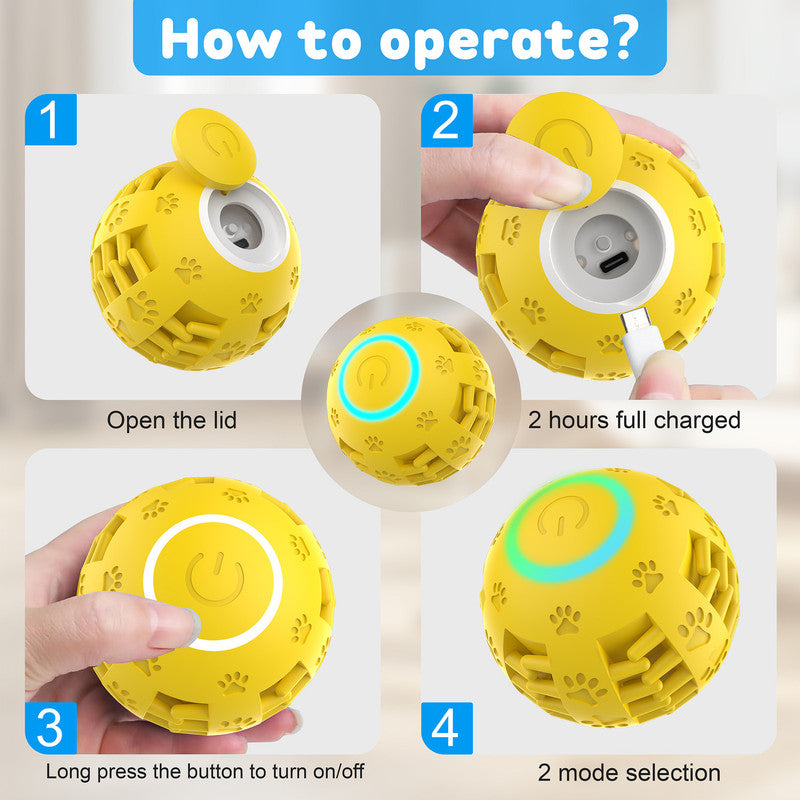 How to operate?

1

Open the lid

2

2 hours full charged

3

Long press the button to turn on/off

4

2 mode selection