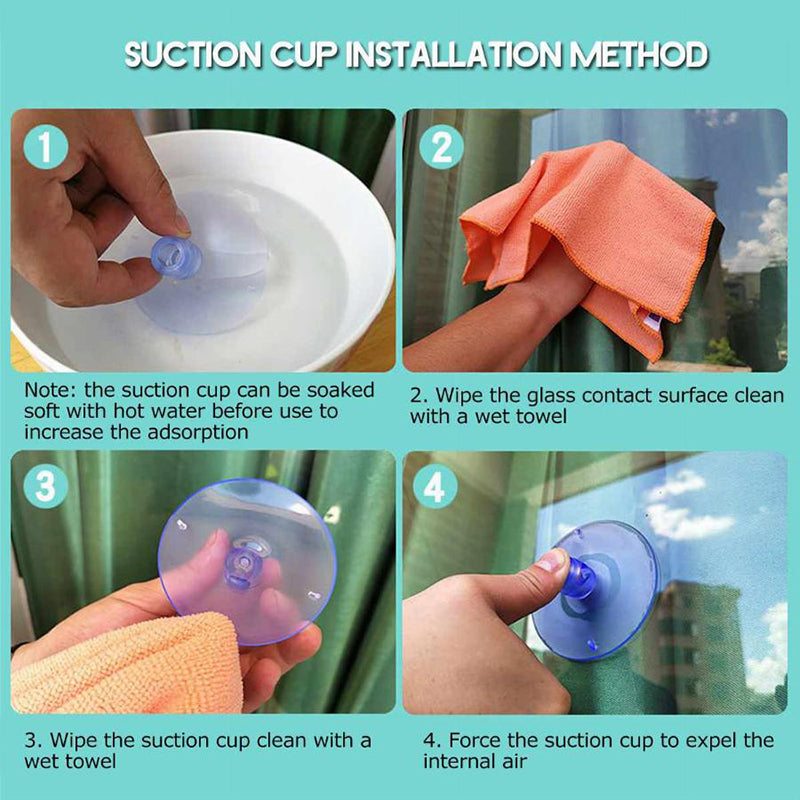 SUCTION CUP INSTALLATION METHOD

1

Note: the suction cup can be soaked soft with hot water before use to increase the adsorption

2

2. Wipe the glass contact surface clean with a wet towel

3

3. Wipe the suction cup clean with a wet towel

4

4. Force the suction cup to expel the internal air